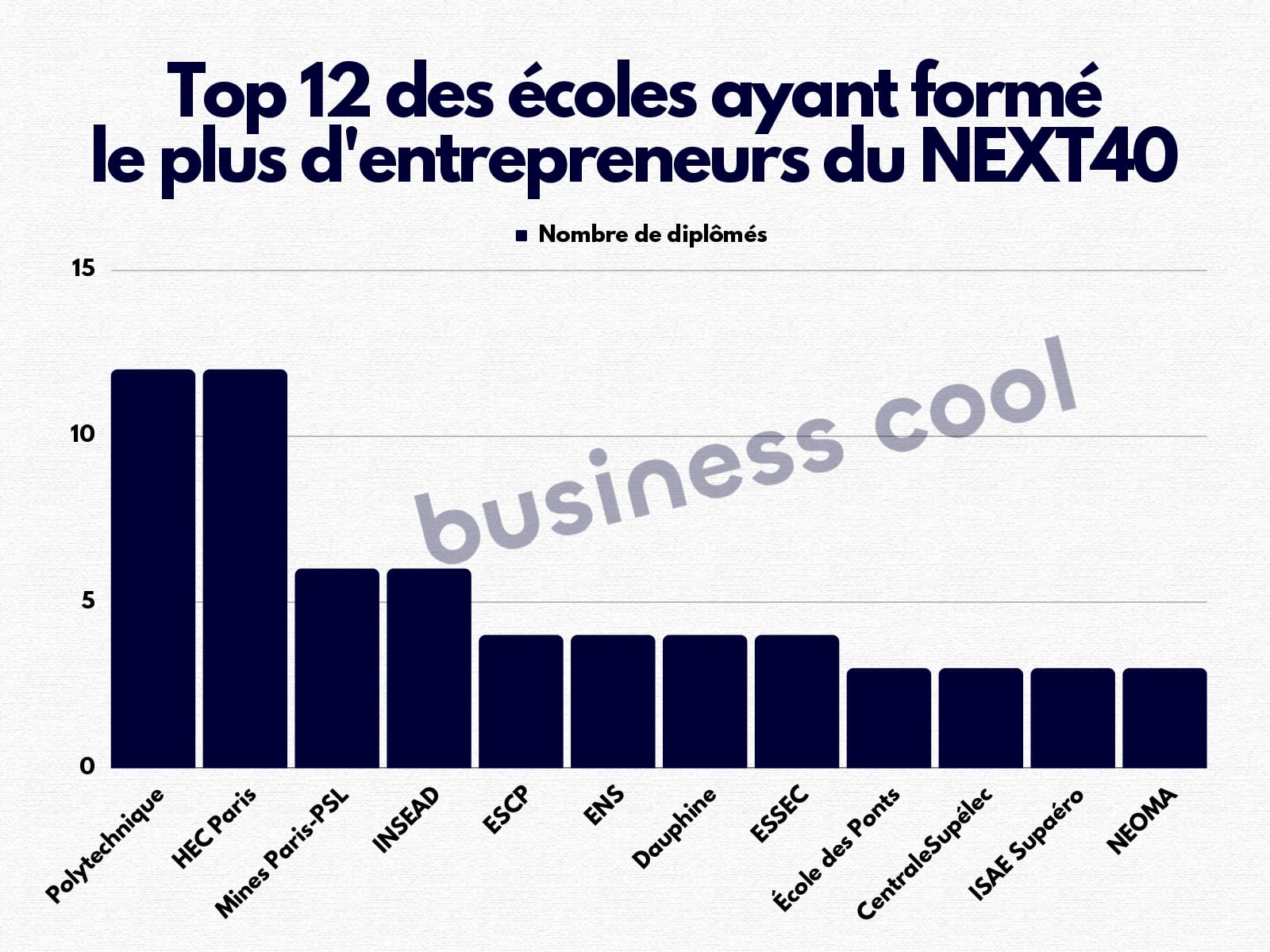 Top 12 des écoles ayant formé le plus d'entrepreneurs du NEXT40

Nombre de diplômés

15
10
5
0

business cool

Polytechnique
HEC Paris
Mines Paris-PSL
INSEAD
ESCP
ENS
Dauphine
ESSEC
École des Ponts
CentraleSupélec
ISAE Supaéro
NEOMA