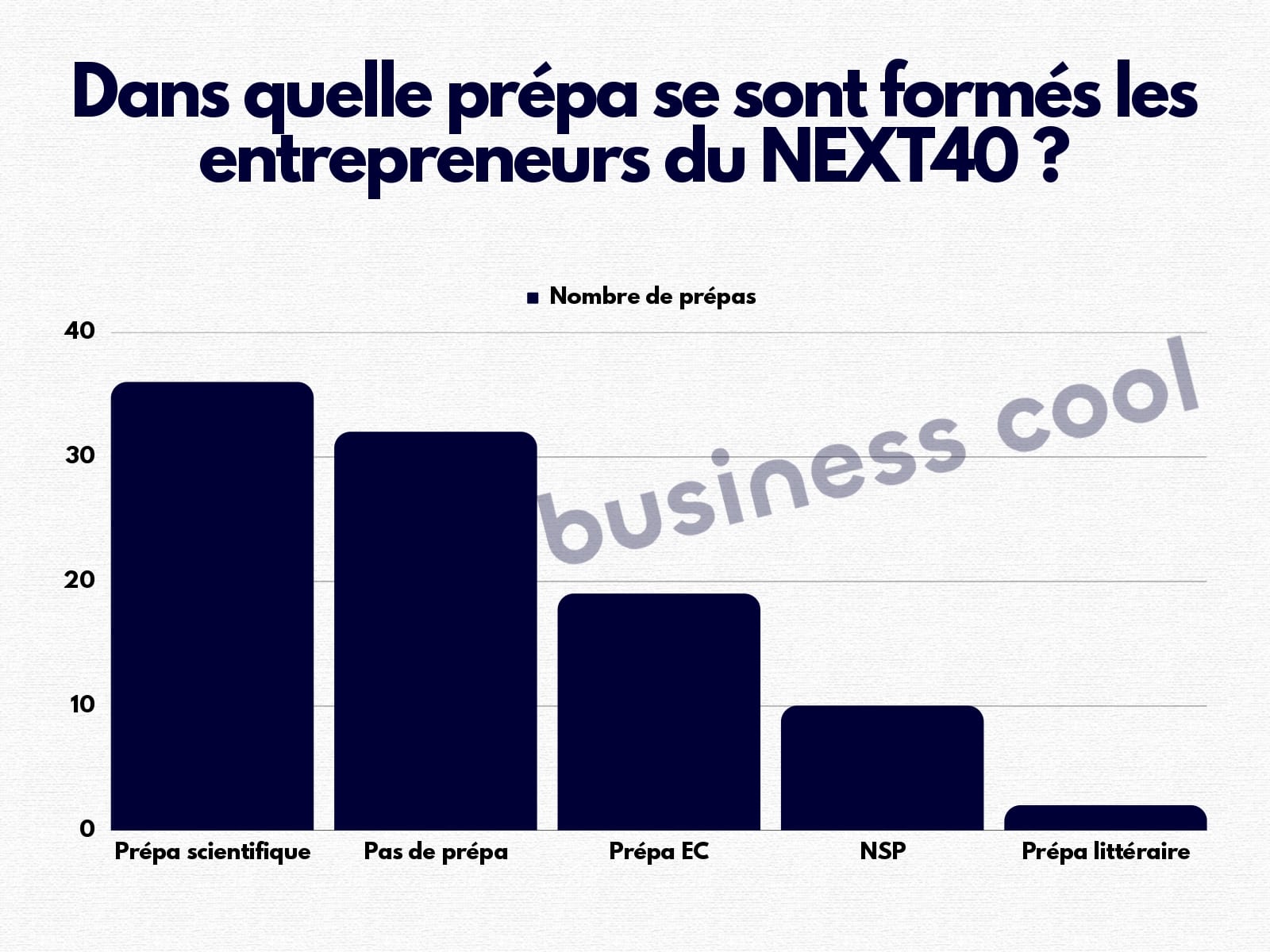 Dans quelle prépa se sont formés les entrepreneurs du NEXT40 ?

Nombre de prépas

40
30
20
10
0

business cool

Prépa scientifique
Pas de prépa
Prépa EC
NSP
Prépa littéraire